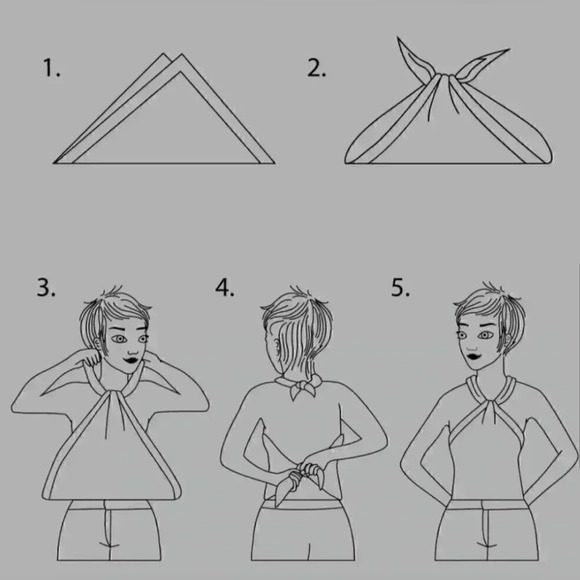 1.

2.

3.

4.

5.